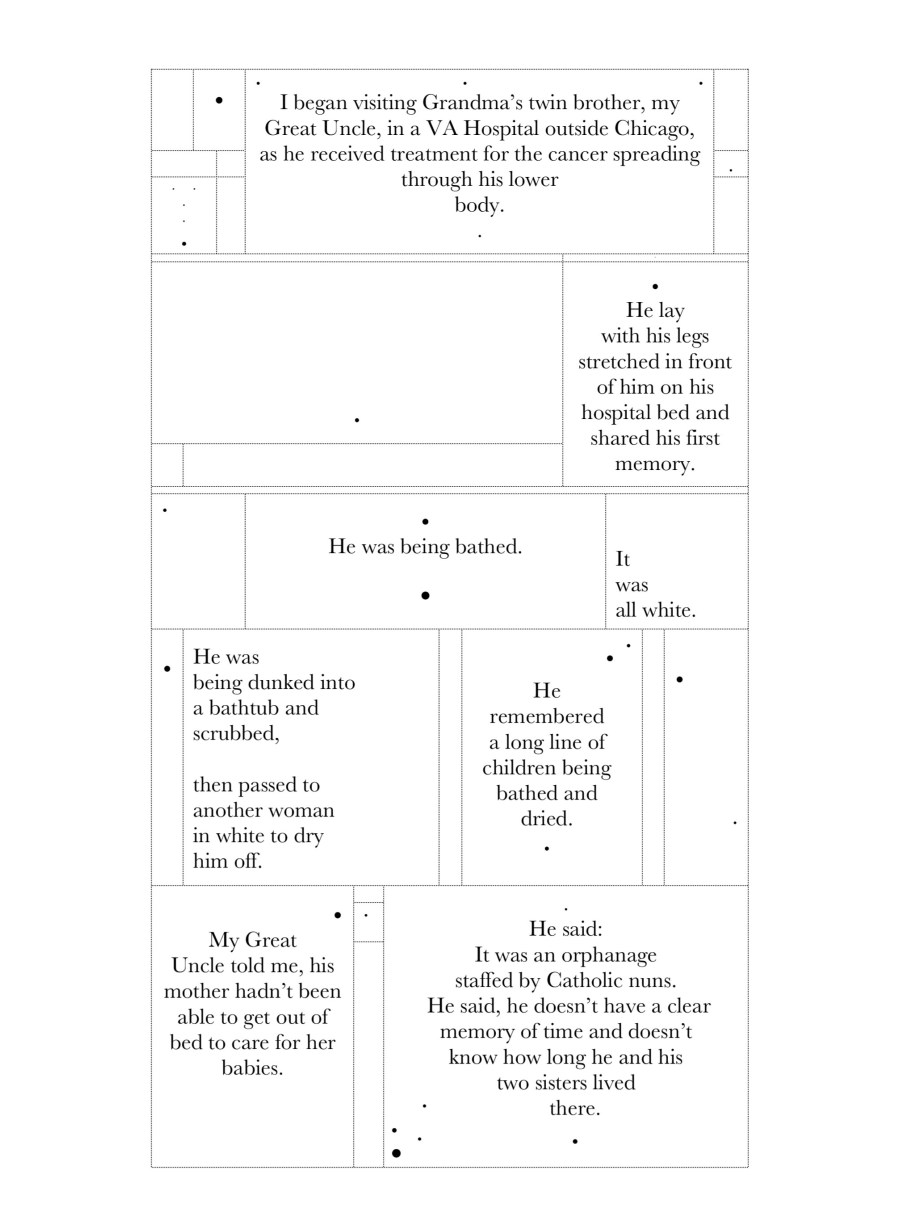 I began visiting Grandma's twin brother, my Great Uncle, in a VA Hospital outside Chicago, as he received treatment for the cancer spreading through his lower body.

He lay with his legs stretched in front of him on his hospital bed and shared his first memory.

He was being bathed.

It was all white.

He was being dunked into a bathtub and scrubbed,

then passed to another woman in white to dry him off.

He remembered a long line of children being bathed and dried.

My Great Uncle told me, his mother hadn't been able to get out of bed to care for her babies.

He said: It was an orphanage staffed by Catholic nuns. He said, he doesn't have a clear memory of time and doesn't know how long he and his two sisters lived there.