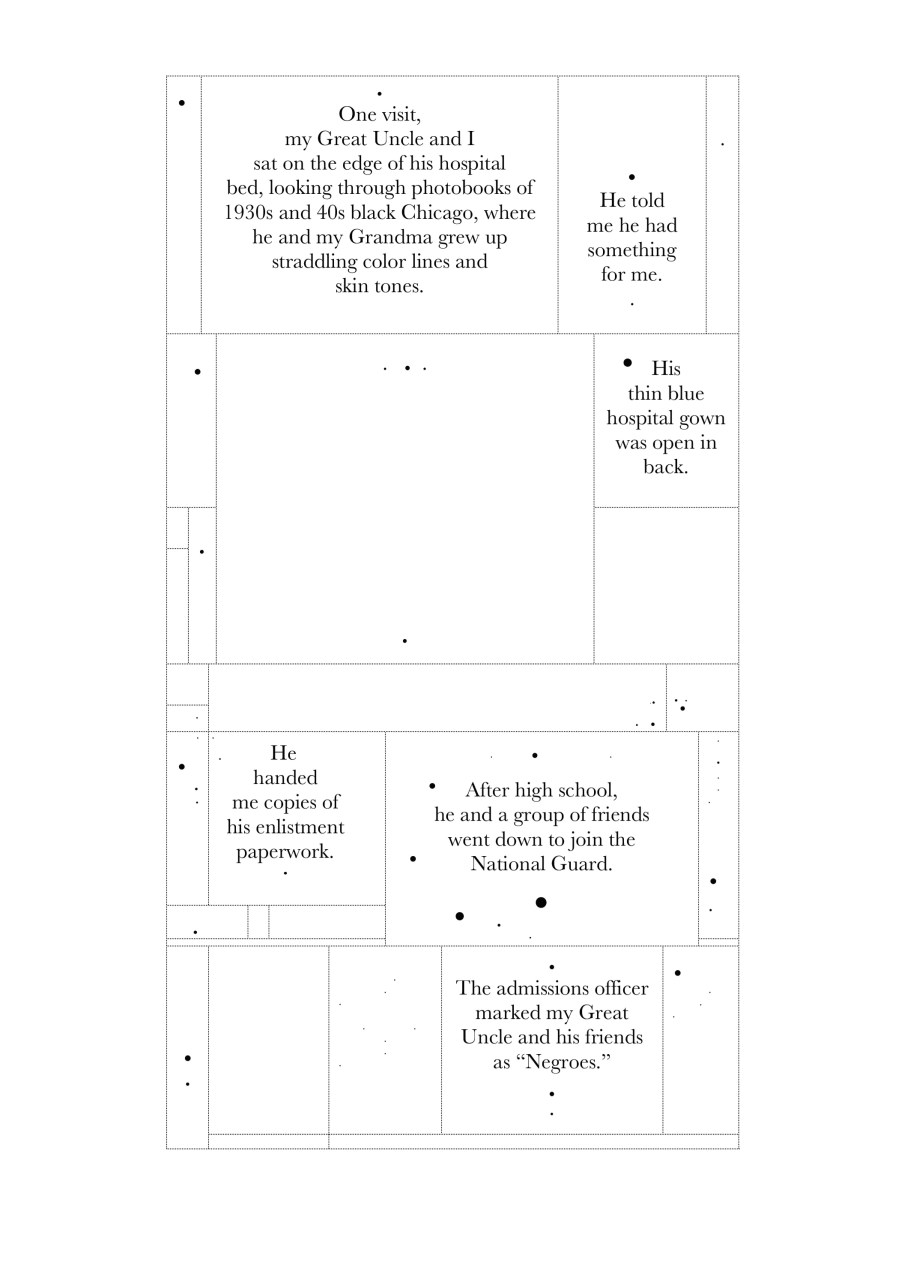 One visit, my Great Uncle and I sat on the edge of his hospital bed, looking through photobooks of 1930s and 40s black Chicago, where he and my Grandma grew up straddling color lines and skin tones.

He told me he had something for me.

His thin blue hospital gown was open in back.

He handed me copies of his enlistment paperwork.

After high school, he and a group of friends went down to join the National Guard.

The admissions officer marked my Great Uncle and his friends as “Negroes.”